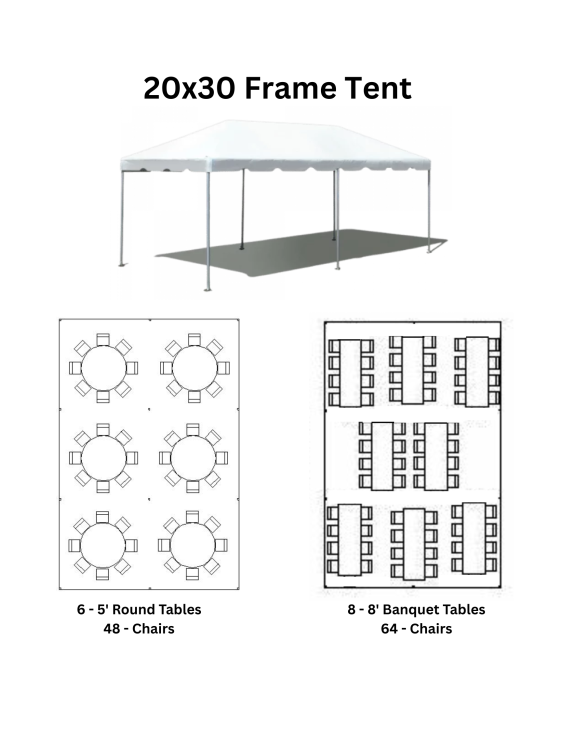 20x30 Frame Tent

6 - 5' Round Tables
48 - Chairs

8 - 8' Banquet Tables
64 - Chairs